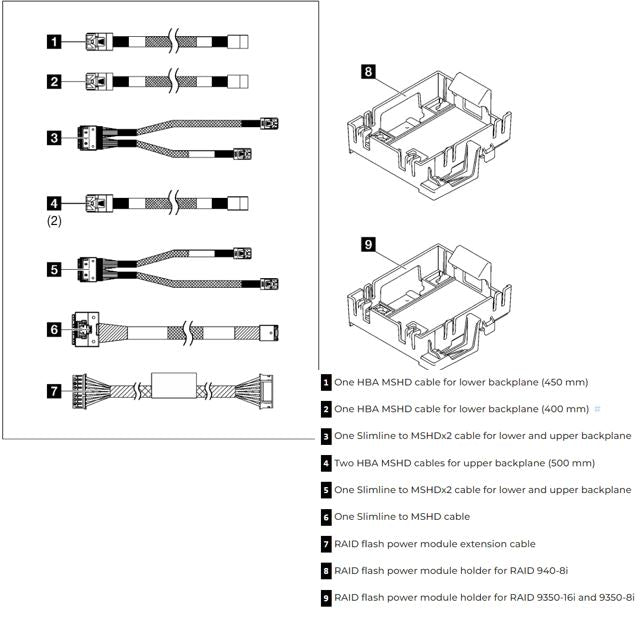 1
2
3
4
(2)
5
6
7

8

9

1 One HBA MSHD cable for lower backplane (450 mm)

2 One HBA MSHD cable for lower backplane (400 mm) #

3 One Slimline to MSHDx2 cable for lower and upper backplane

4 Two HBA MSHD cables for upper backplane (500 mm)

5 One Slimline to MSHDx2 cable for lower and upper backplane

6 One Slimline to MSHD cable

7 RAID flash power module extension cable

8 RAID flash power module holder for RAID 940-8i

9 RAID flash power module holder for RAID 9350-16i and 9350-8i