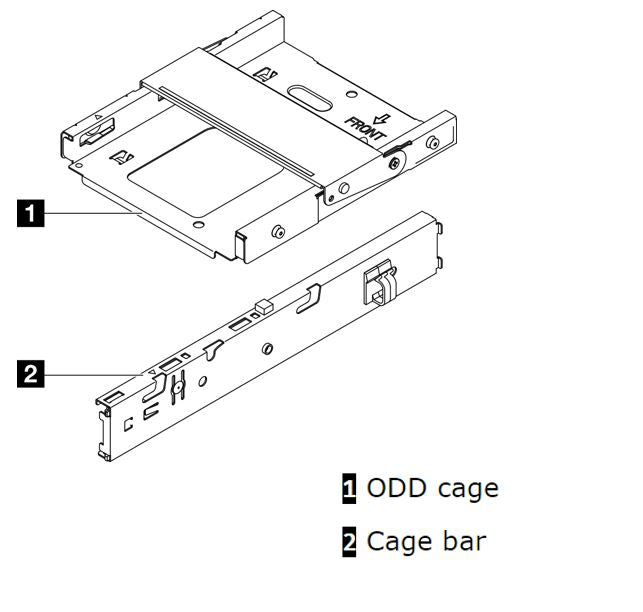 FRONT

1

2

1 ODD cage

2 Cage bar