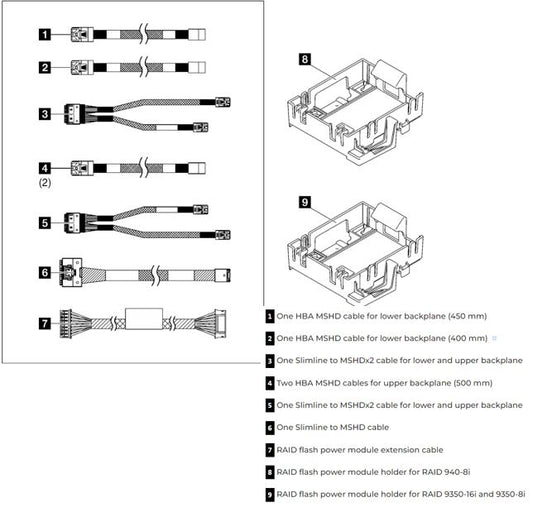 1
2
3
4
(2)
5
6
7
8
9

1 One HBA MSHD cable for lower backplane (450 mm)

2 One HBA MSHD cable for lower backplane (400 mm)

3 One Slimline to MSHDx2 cable for lower and upper backplane

4 Two HBA MSHD cables for upper backplane (500 mm)

5 One Slimline to MSHDx2 cable for lower and upper backplane

6 One Slimline to MSHD cable

7 RAID flash power module extension cable

8 RAID flash power module holder for RAID 940-8i

9 RAID flash power module holder for RAID 9350-16i and 9350-8i