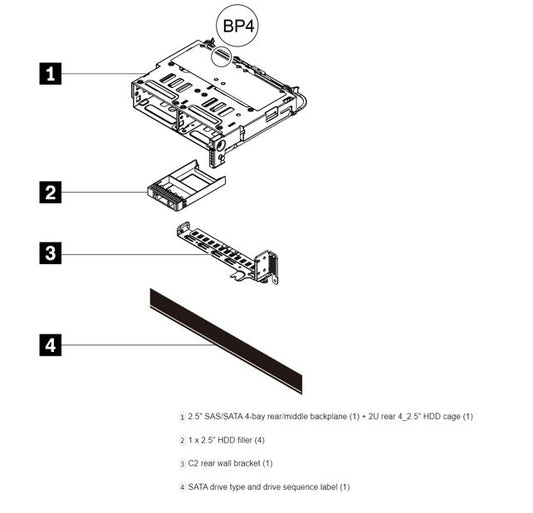 BP4

1

2

3

4

1 2.5" SAS/SATA 4-bay rear/middle backplane (1) + 2U rear 4_2.5" HDD cage (1)

2 1 x 2.5" HDD filler (4)

3 C2 rear wall bracket (1)

4 SATA drive type and drive sequence label (1)