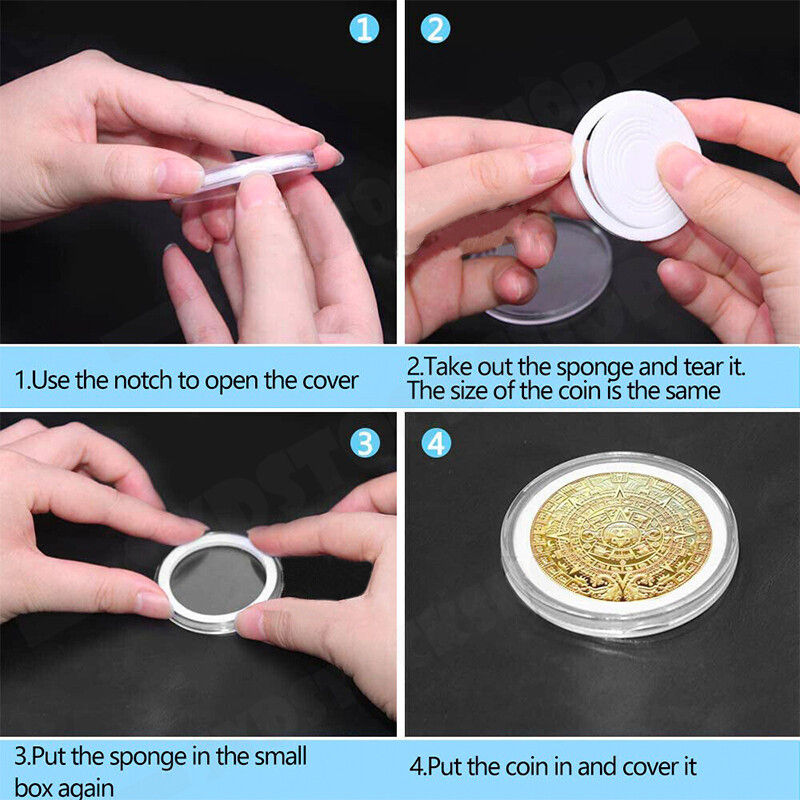 1

2

1.Use the notch to open the cover

2.Take out the sponge and tear it. The size of the coin is the same

3

4

3.Put the sponge in the small box again

4.Put the coin in and cover it