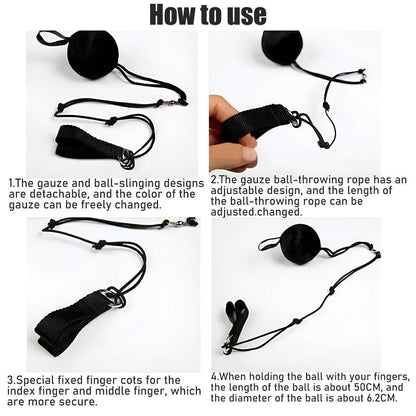 How to use

1.The gauze and ball-slinging designs are detachable, and the color of the gauze can be freely changed.

2.The gauze ball-throwing rope has an adjustable design, and the length of the ball-throwing rope can be adjusted.changed.

3.Special fixed finger cots for the index finger and middle finger, which are more secure.

4.When holding the ball with your fingers, the length of the ball is about 50CM, and the diameter of the ball is about 6.2CM.